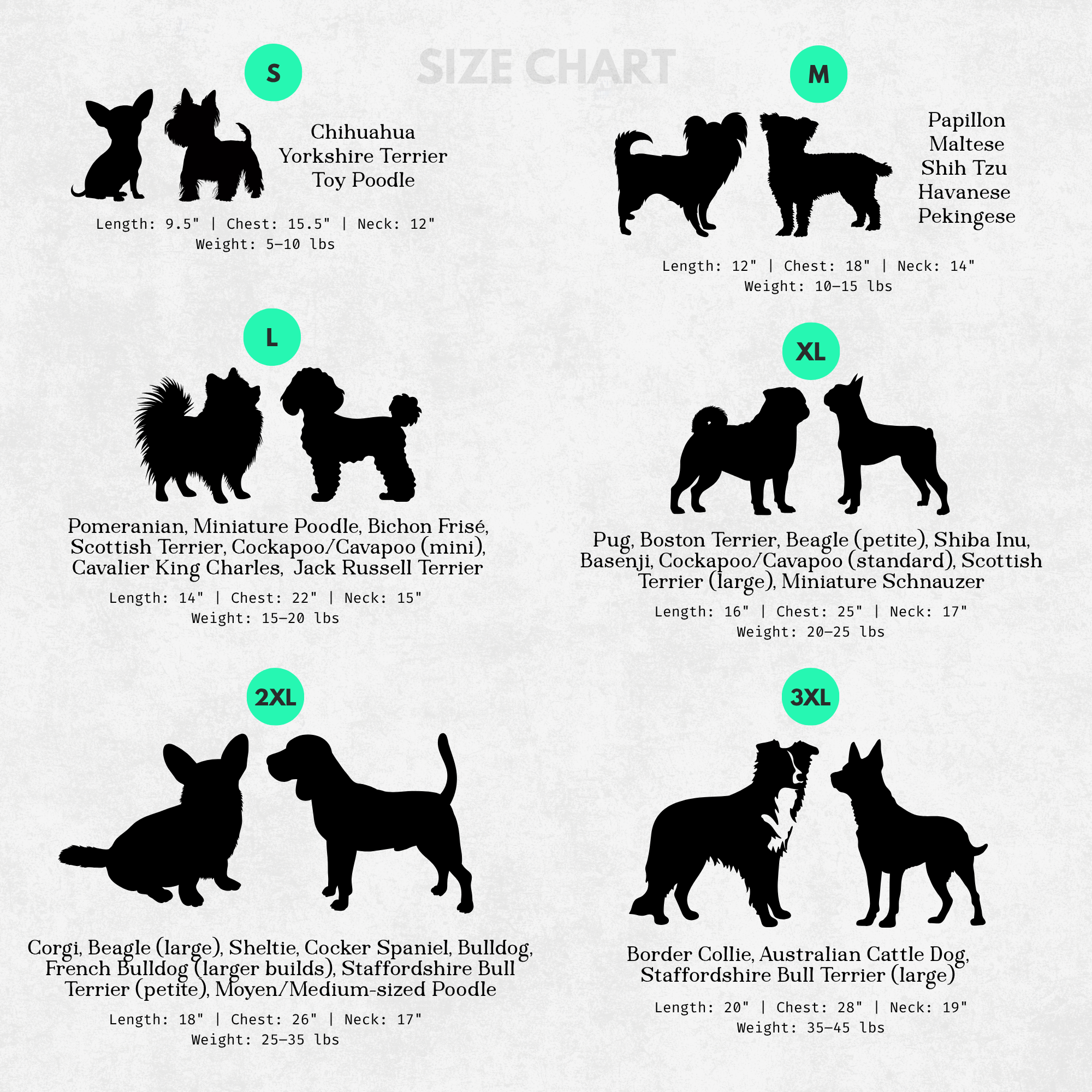 SIZE CHART

S

Chihuahua
Yorkshire Terrier
Toy Poodle

Length: 9.5" | Chest: 15.5" | Neck: 12"
Weight: 5–10 lbs

M

Papillon
Maltese
Shih Tzu
Havanese
Pekingese

Length: 12" | Chest: 18" | Neck: 14"
Weight: 10–15 lbs

L

Pomeranian, Miniature Poodle, Bichon Frisé, Scottish Terrier, Cockapoo/Cavapoo (mini), Cavalier King Charles, Jack Russell Terrier

Length: 14" | Chest: 22" | Neck: 15"
Weight: 15–20 lbs

XL

Pug, Boston Terrier, Beagle (petite), Shiba Inu, Basenji, Cockapoo/Cavapoo (standard), Scottish Terrier (large), Miniature Schnauzer

Length: 16" | Chest: 25" | Neck: 17"
Weight: 20–25 lbs

2XL

Corgi, Beagle (large), Sheltie, Cocker Spaniel, Bulldog, French Bulldog (larger builds), Staffordshire Bull Terrier (petite), Moyen/Medium-sized Poodle

Length: 18" | Chest: 26" | Neck: 17"
Weight: 25–35 lbs

3XL

Border Collie, Australian Cattle Dog, Staffordshire Bull Terrier (large)

Length: 20" | Chest: 28" | Neck: 19"
Weight: 35–45 lbs